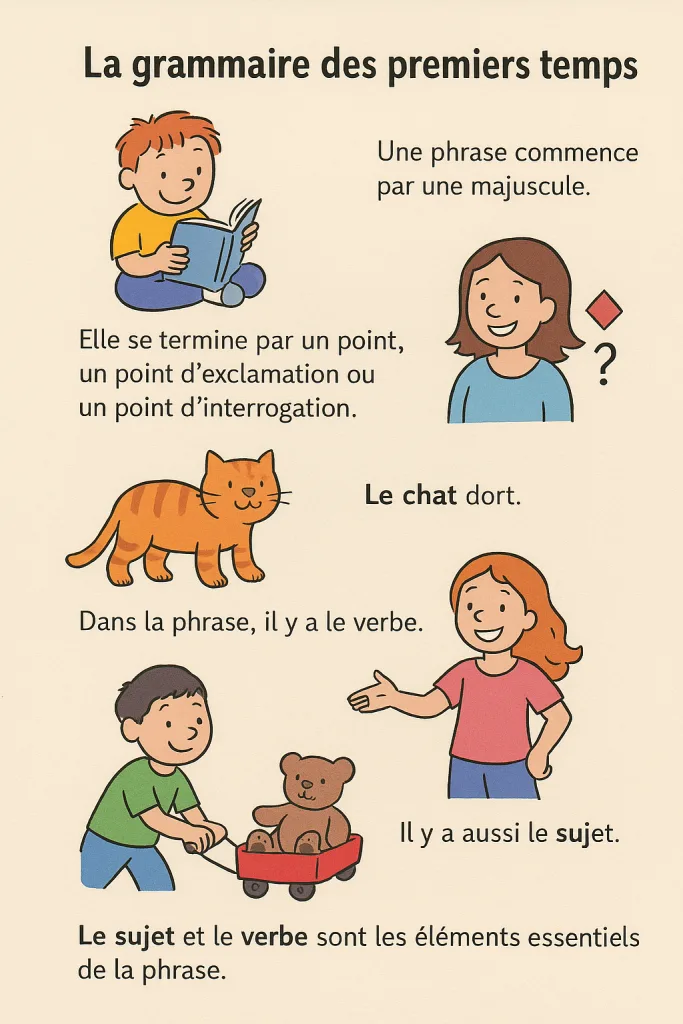 La grammaire des premiers temps

Une phrase commence par une majuscule.

Elle se termine par un point, un point d'exclamation ou un point d'interrogation.

?

Le chat dort.

Dans la phrase, il y a le verbe.

Il y a aussi le sujet.

Le sujet et le verbe sont les éléments essentiels de la phrase.